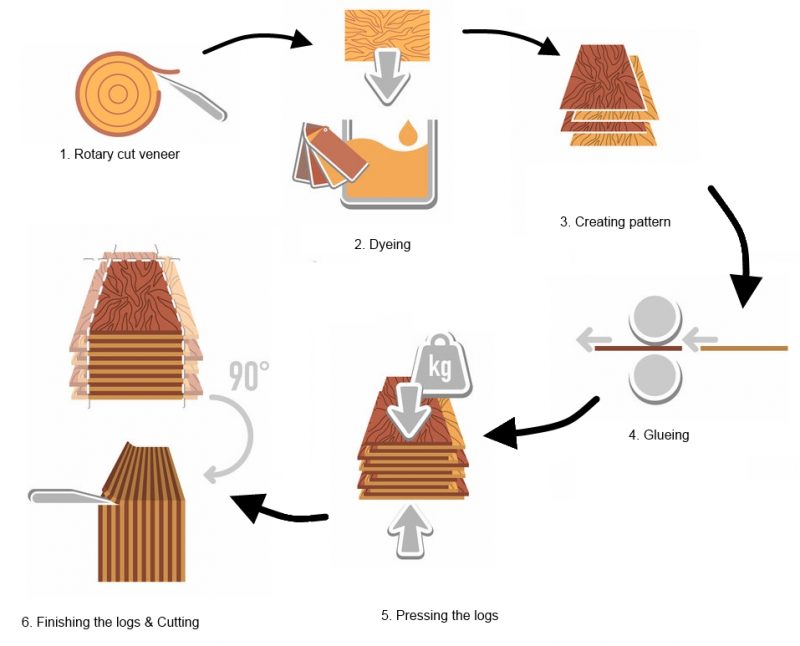 1. Rotary cut veneer

2. Dyeing

3. Creating pattern

4. Glueing

kg

5. Pressing the logs

90°

6. Finishing the logs & Cutting